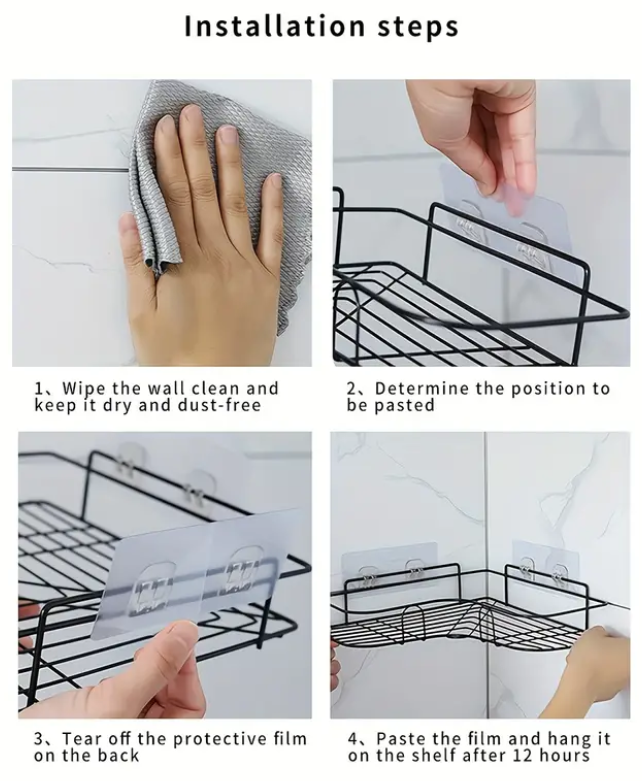 Installation steps

1、Wipe the wall clean and keep it dry and dust-free

2、Determine the position to be pasted

3、Tear off the protective film on the back

4、Paste the film and hang it on the shelf after 12 hours