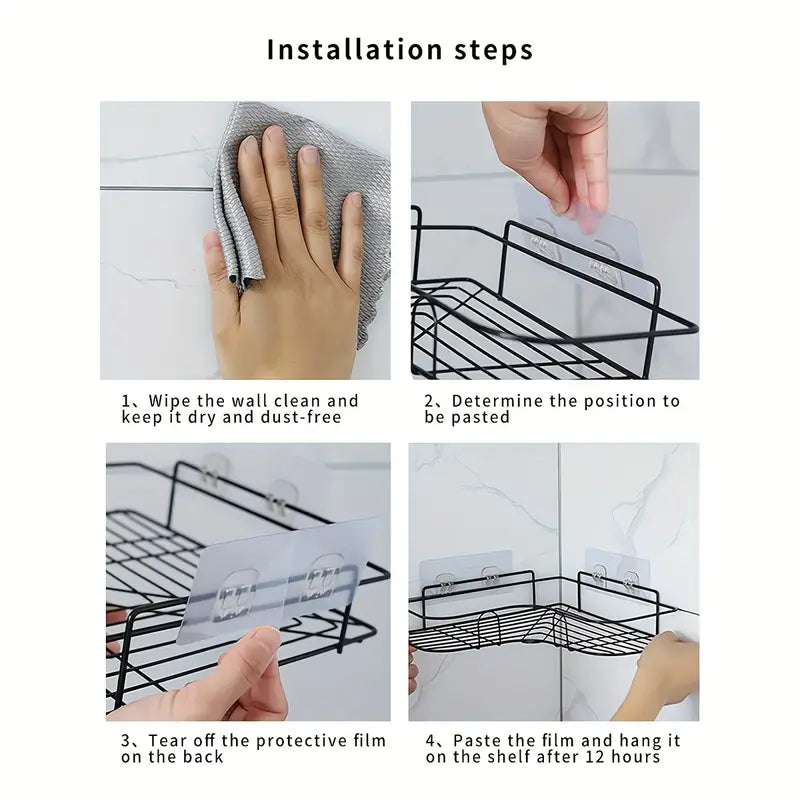 Installation steps

1、Wipe the wall clean and keep it dry and dust-free

2、Determine the position to be pasted

3、Tear off the protective film on the back

4、Paste the film and hang it on the shelf after 12 hours