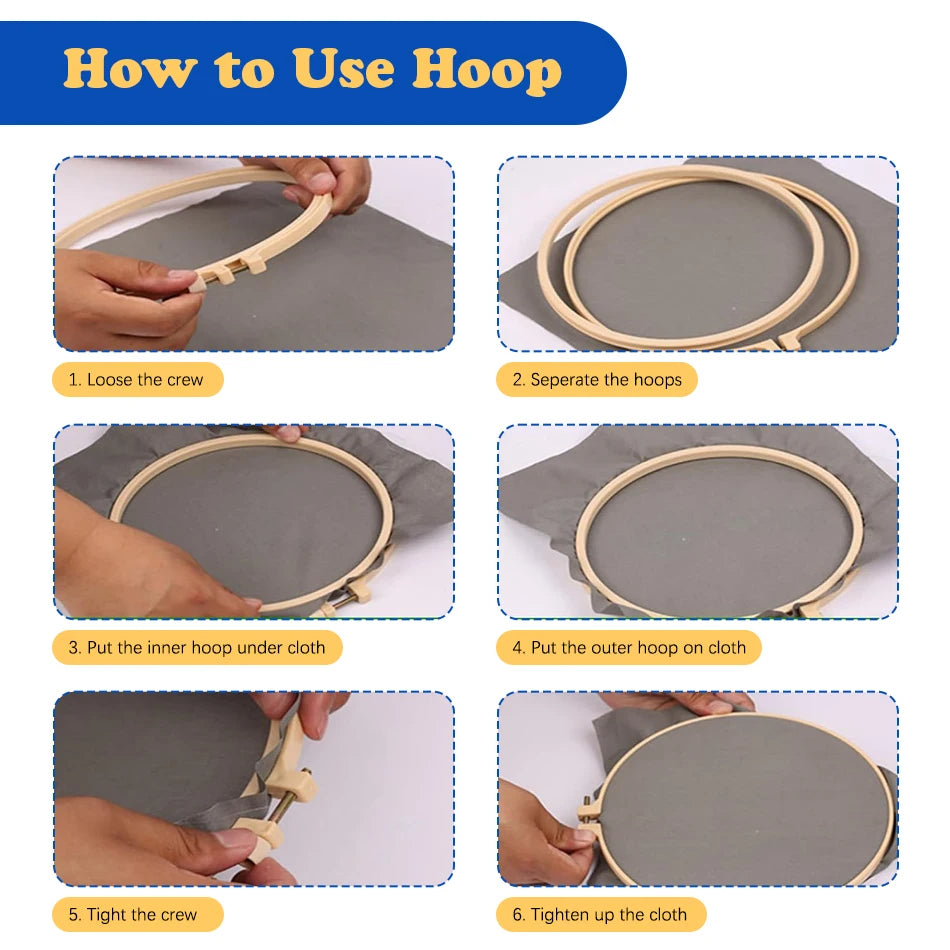 How to Use Hoop

1. Loose the crew

2. Seperate the hoops

3. Put the inner hoop under cloth

4. Put the outer hoop on cloth

5. Tight the crew

6. Tighten up the cloth