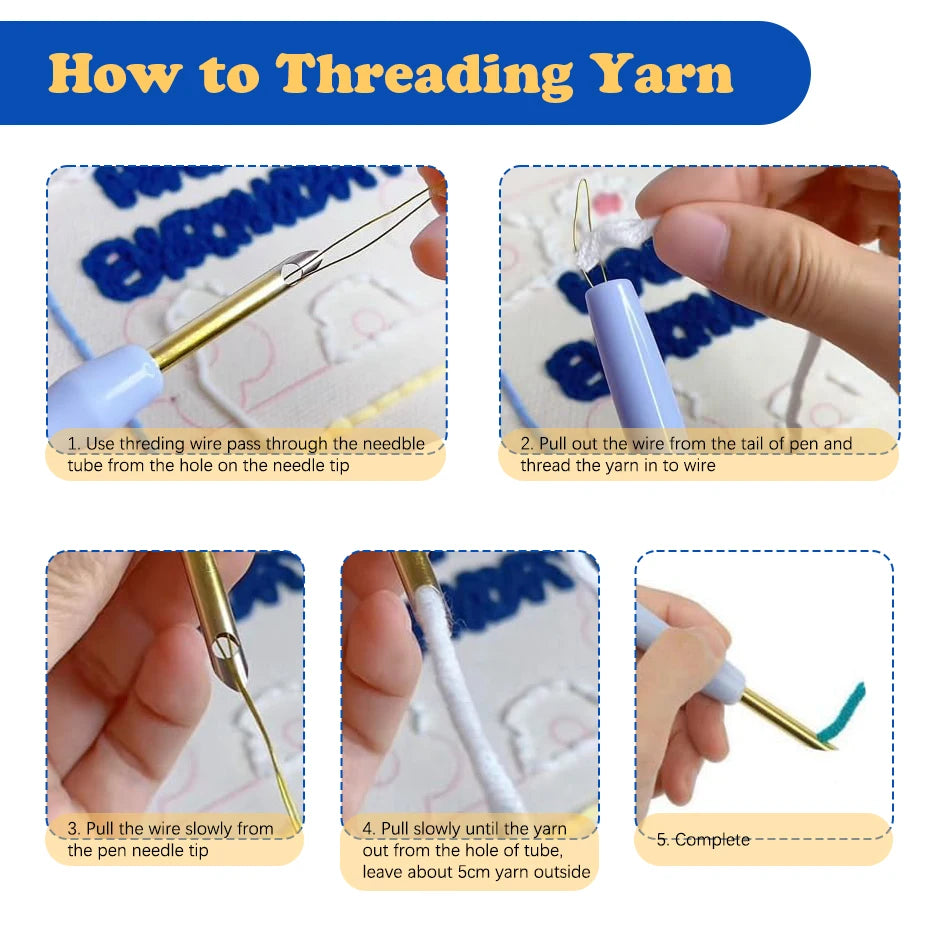 How to Threading Yarn

1. Use threding wire pass through the needble tube from the hole on the needle tip

2. Pull out the wire from the tail of pen and thread the yarn in to wire

3. Pull the wire slowly from the pen needle tip

4. Pull slowly until the yarn out from the hole of tube, leave about 5cm yarn outside

5. Complete